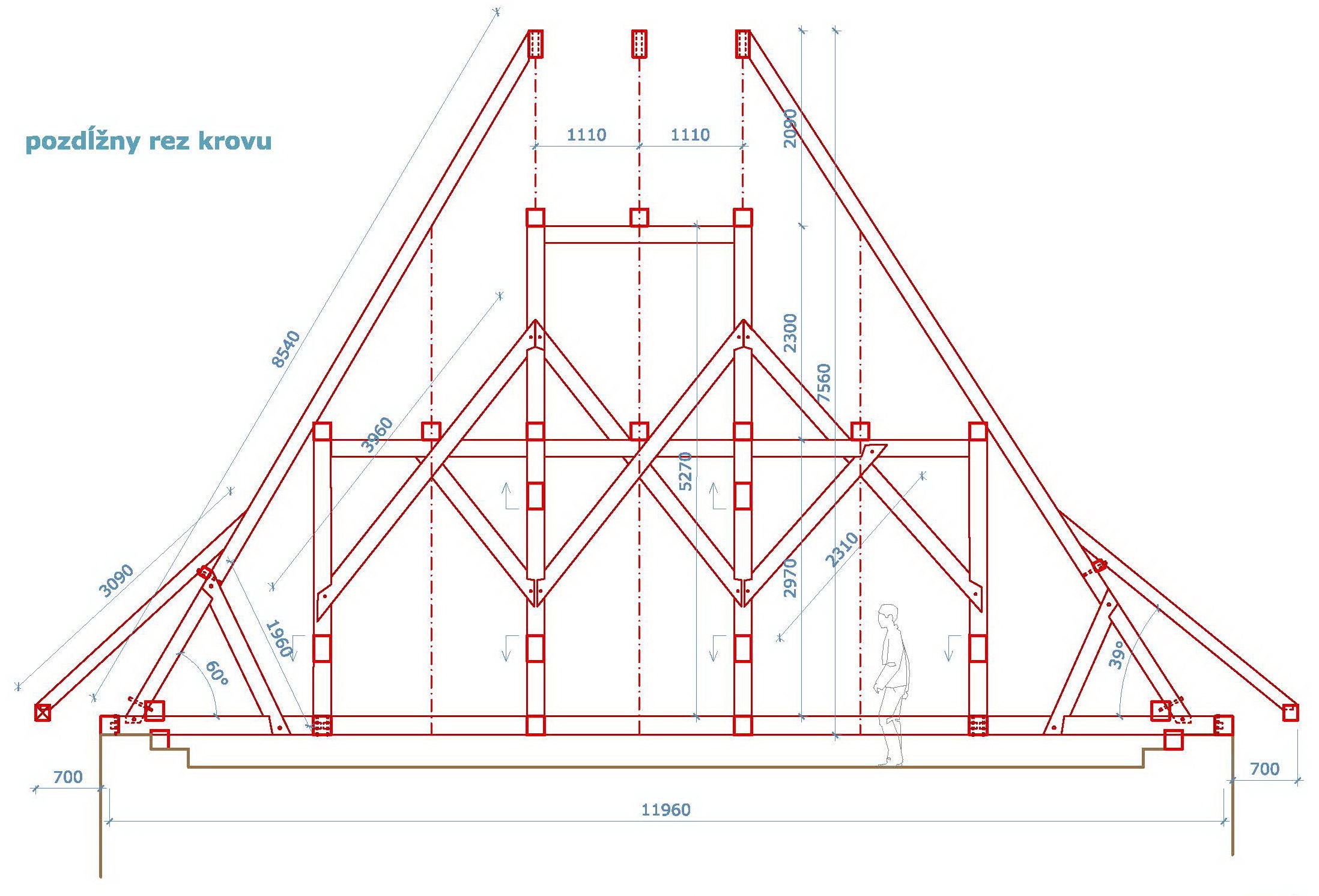 pozdĺžny rez krovu

1110
1110
2090
8540
2300
7560
3960
5270
3090
2310
2970
1960
60°
39°
700
700
11960